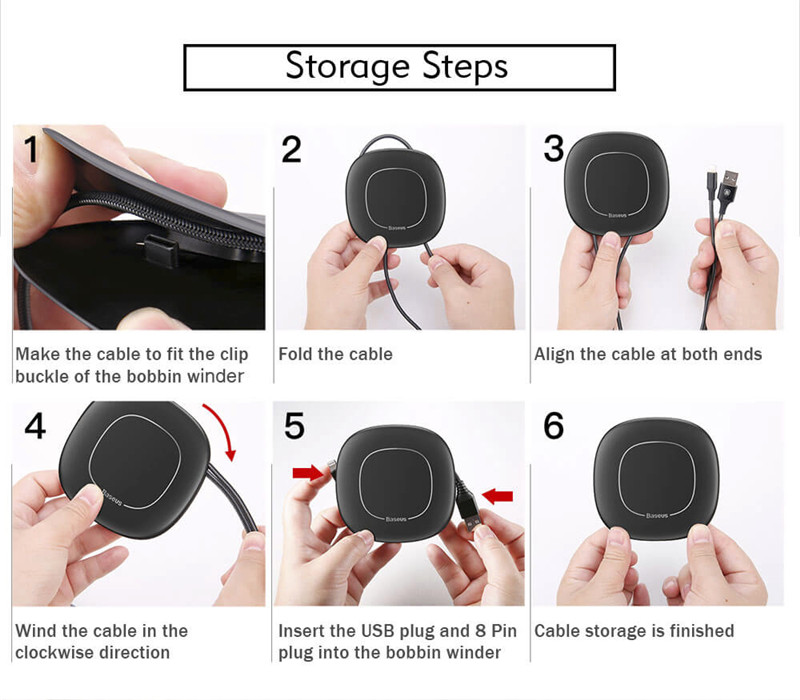 Storage Steps

1

Make the cable to fit the clip buckle of the bobbin winder

2

Baseus

Fold the cable

3

Baseus

Align the cable at both ends

4

Baseus

Wind the cable in the clockwise direction

5

Baseus

Insert the USB plug and 8 Pin plug into the bobbin winder

6

Baseus

Cable storage is finished