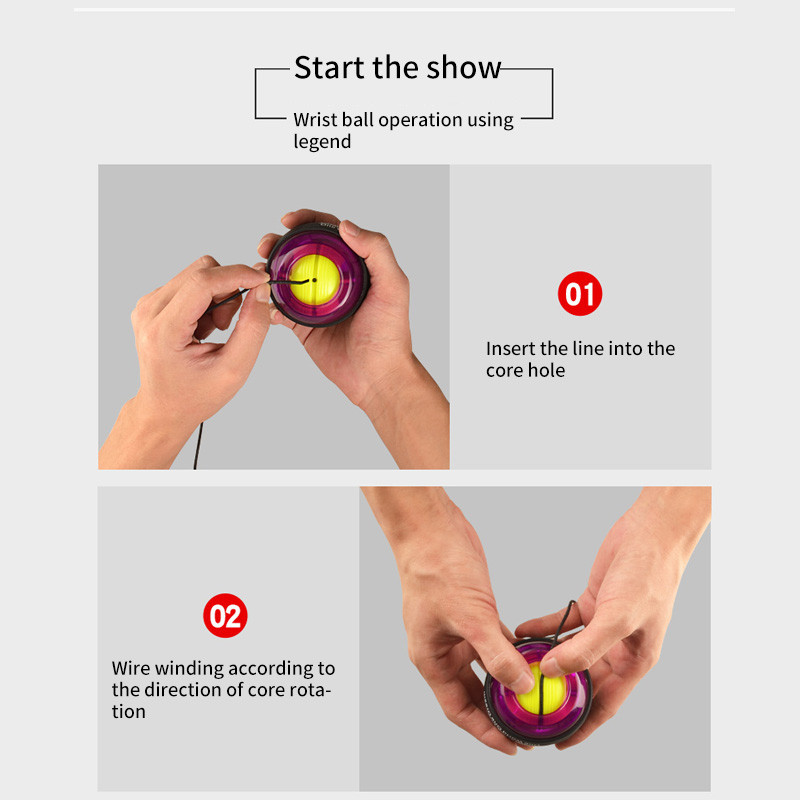 Start the show

Wrist ball operation using legend

01

Insert the line into the core hole

02

Wire winding according to the direction of core rotation