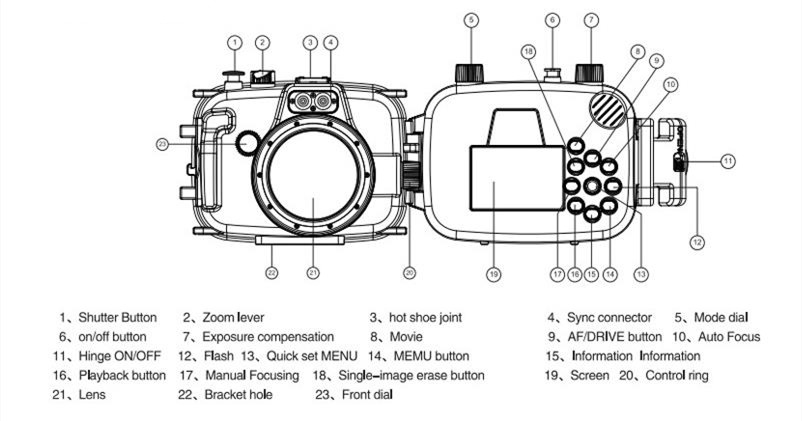 1 2 3 4 5 6 7 8 9 10 11 12 13 14 15 16 17 18 19 20 21 22 23

1、Shutter Button 2、Zoom lever 3、hot shoe joint 4、Sync connector 5、Mode dial
6、on/off button 7、Exposure compensation 8、Movie 9、AF/DRIVE button 10、Auto Focus
11、Hinge ON/OFF 12、Flash 13、Quick set MENU 14、MEMU button 15、Information Information
16、Playback button 17、Manual Focusing 18、Single-image erase button 19、Screen 20、Control ring
21、Lens 22、Bracket hole 23、Front dial