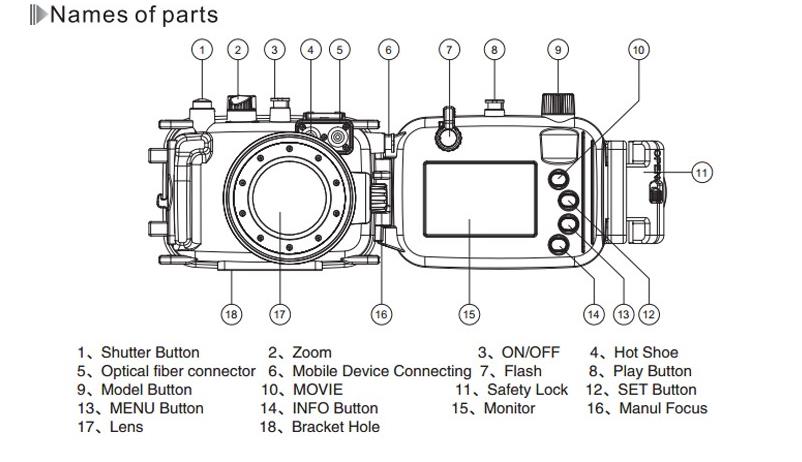 Names of parts

1 2 3 4 5 6 7 8 9 10 11

18 17 16 15 14 13 12

1、Shutter Button 2、Zoom 3、ON/OFF 4、Hot Shoe
5、Optical fiber connector 6、Mobile Device Connecting 7、Flash 8、Play Button
9、Model Button 10、MOVIE 11、Safety Lock 12、SET Button
13、MENU Button 14、INFO Button 15、Monitor 16、Manul Focus
17、Lens 18、Bracket Hole