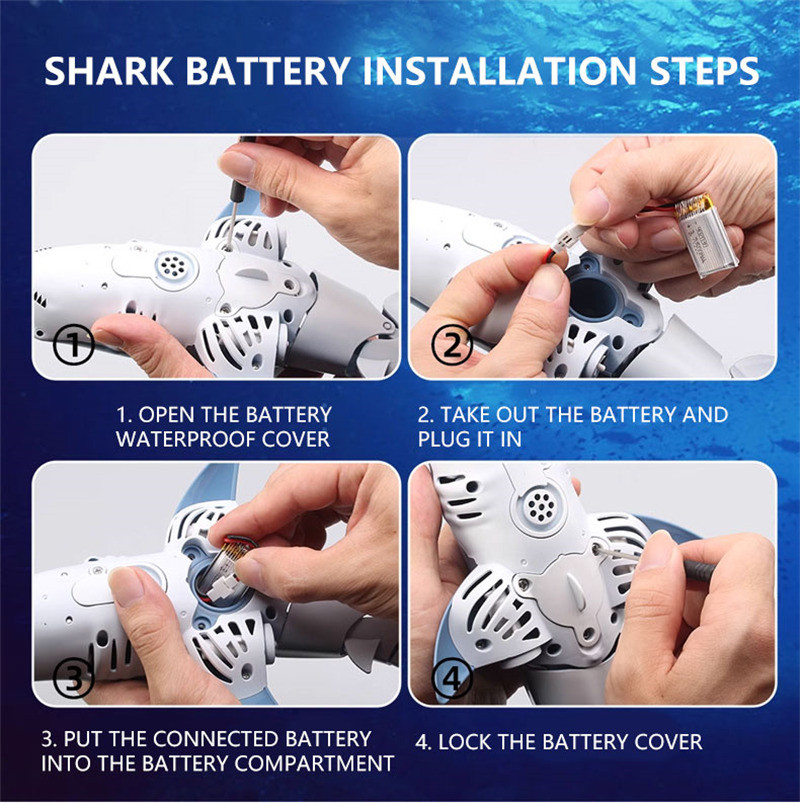 SHARK BATTERY INSTALLATION STEPS

①

②

1. OPEN THE BATTERY WATERPROOF COVER

2. TAKE OUT THE BATTERY AND PLUG IT IN

③

④

3. PUT THE CONNECTED BATTERY INTO THE BATTERY COMPARTMENT

4. LOCK THE BATTERY COVER