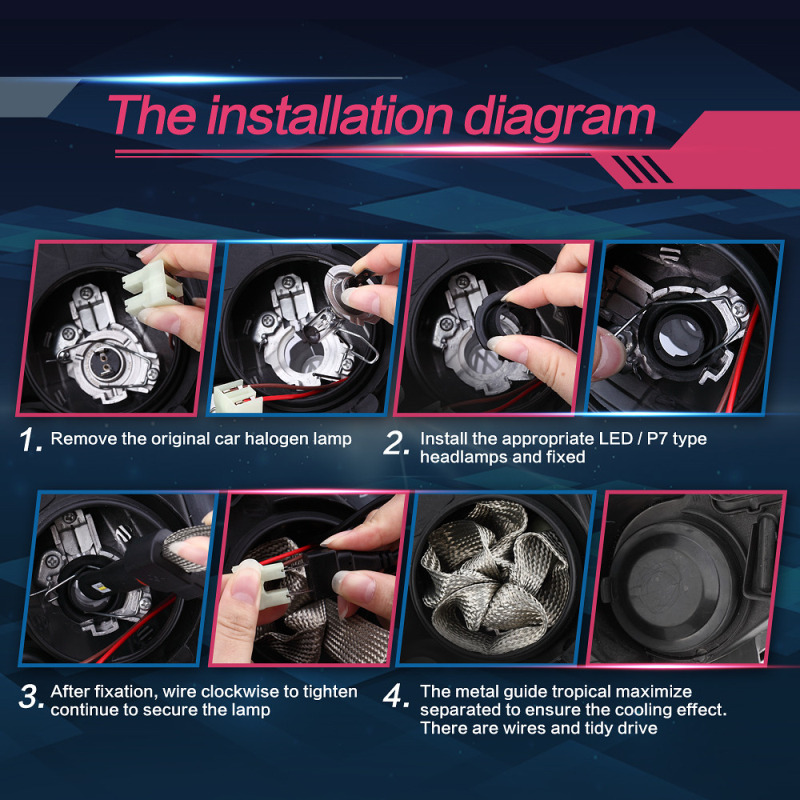 The installation diagram

1. Remove the original car halogen lamp

2. Install the appropriate LED / P7 type headlamps and fixed

3. After fixation, wire clockwise to tighten continue to secure the lamp

4. The metal guide tropical maximize separated to ensure the cooling effect. There are wires and tidy drive