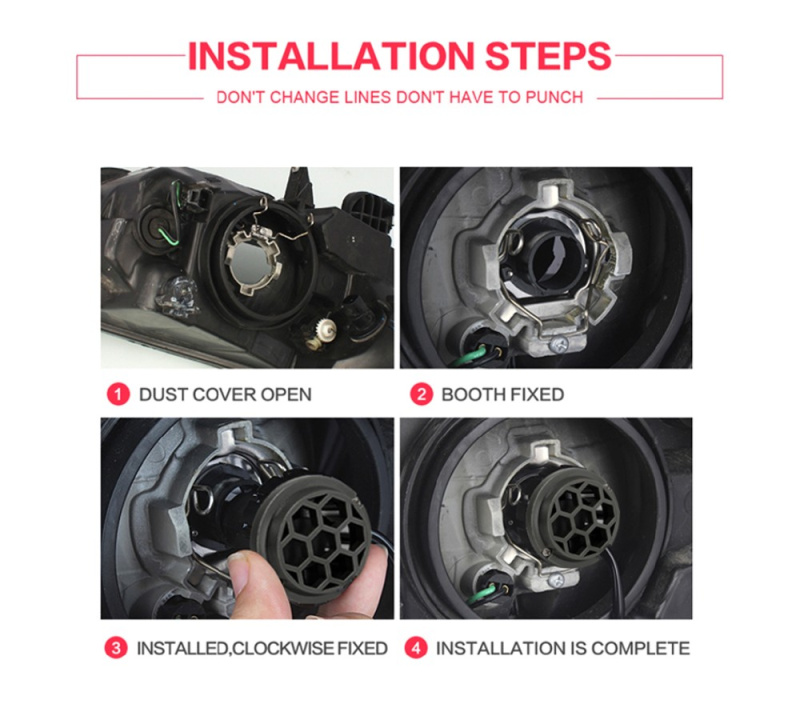 INSTALLATION STEPS

DON'T CHANGE LINES DON'T HAVE TO PUNCH

1 DUST COVER OPEN

2 BOOTH FIXED

3 INSTALLED,CLOCKWISE FIXED

4 INSTALLATION IS COMPLETE